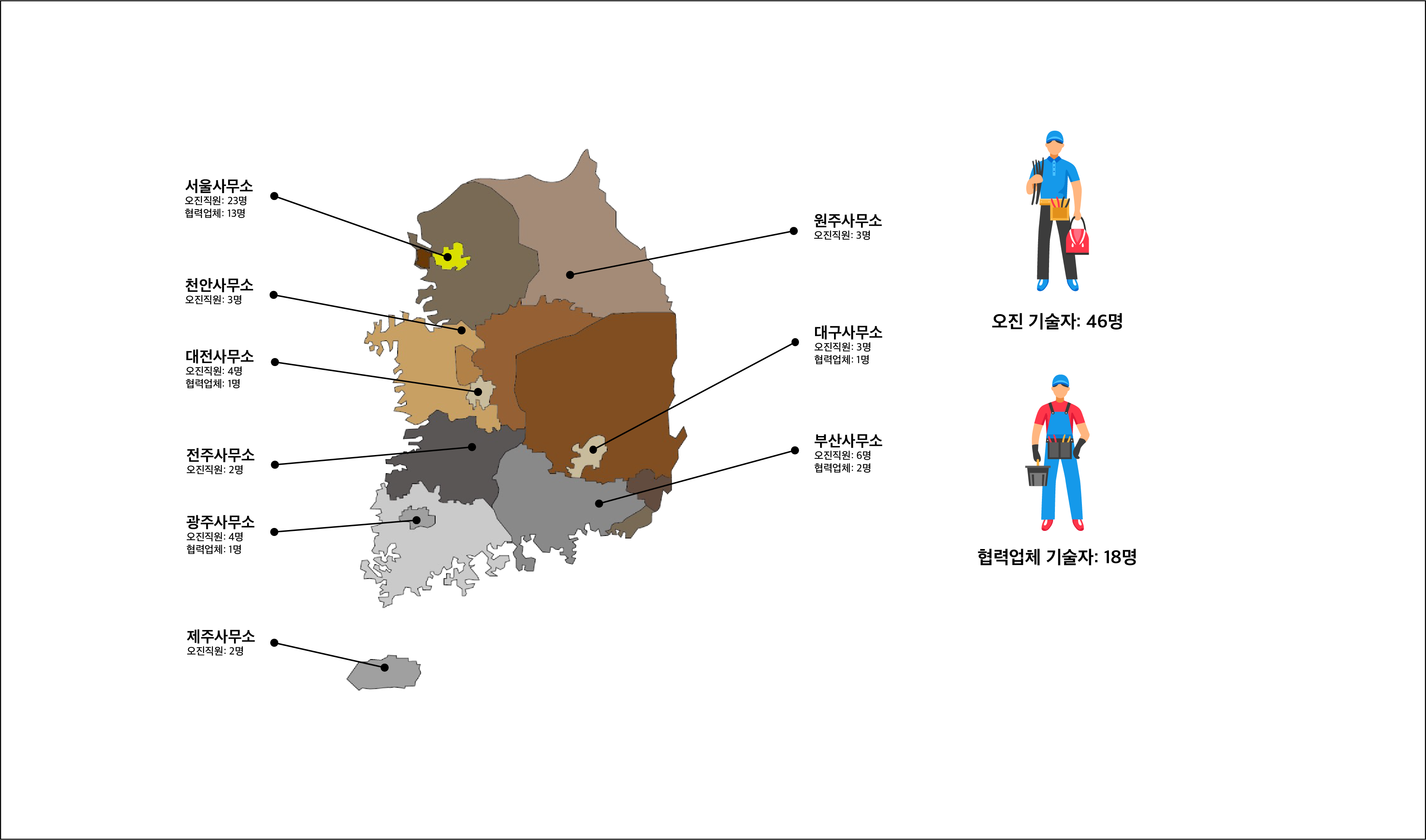 서울사무소
오진직원: 23명
협력업체: 13명

천안사무소
오진직원: 3명

대전사무소
오진직원: 4명
협력업체: 1명

전주사무소
오진직원: 2명

광주사무소
오진직원: 4명
협력업체: 1명

제주사무소
오진직원: 2명

원주사무소
오진직원: 3명

대구사무소
오진직원: 3명
협력업체: 1명

부산사무소
오진직원: 6명
협력업체: 2명

오진 기술자: 46명

협력업체 기술자: 18명